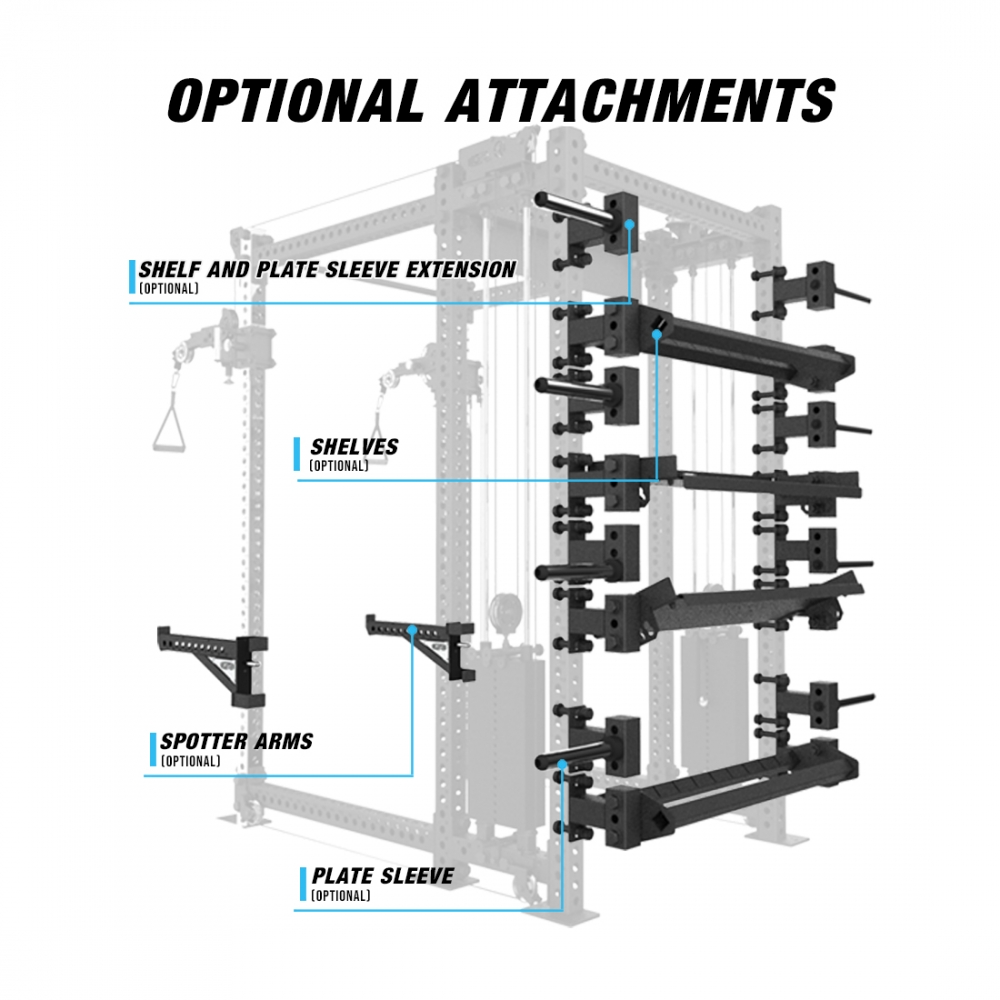 OPTIONAL ATTACHMENTS

SHELF AND PLATE SLEEVE EXTENSION
(OPTIONAL)

SHELVES
(OPTIONAL)

SPOTTER ARMS
(OPTIONAL)

PLATE SLEEVE
(OPTIONAL)