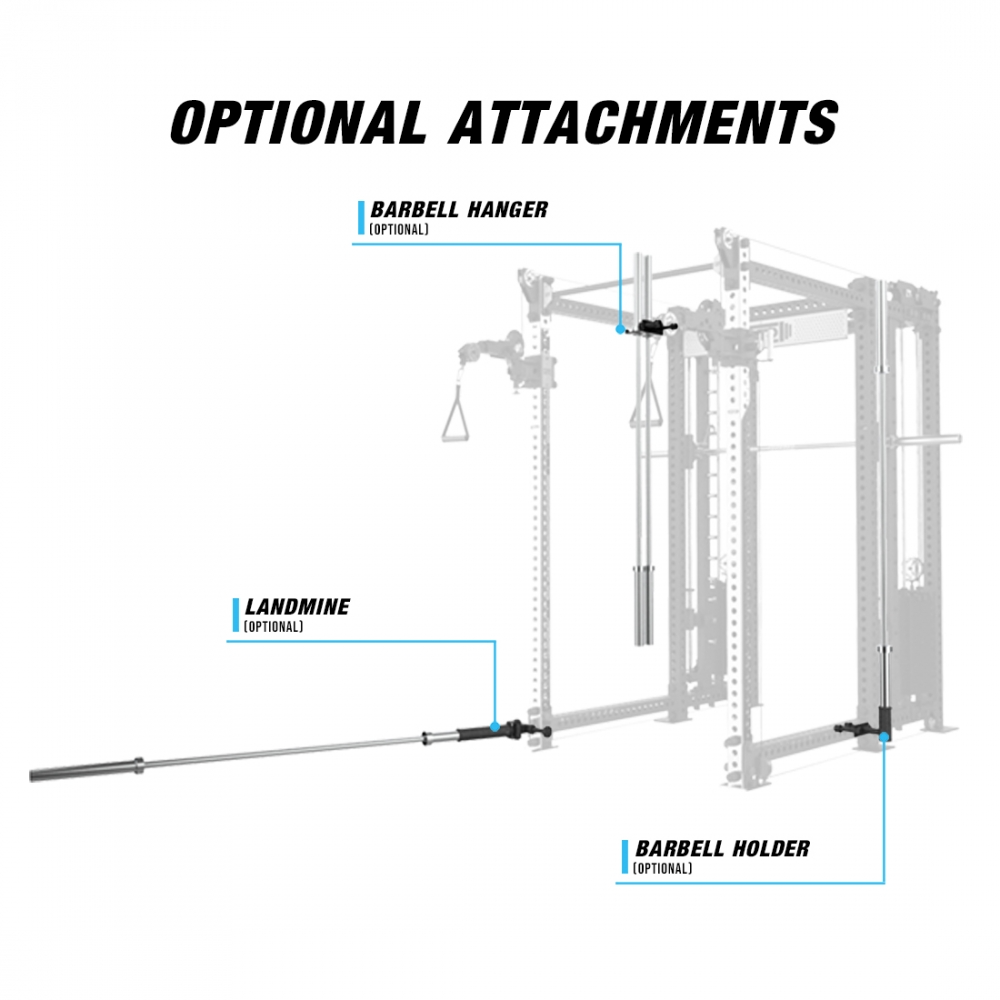 OPTIONAL ATTACHMENTS

BARBELL HANGER
(OPTIONAL)

LANDMINE
(OPTIONAL)

BARBELL HOLDER
(OPTIONAL)