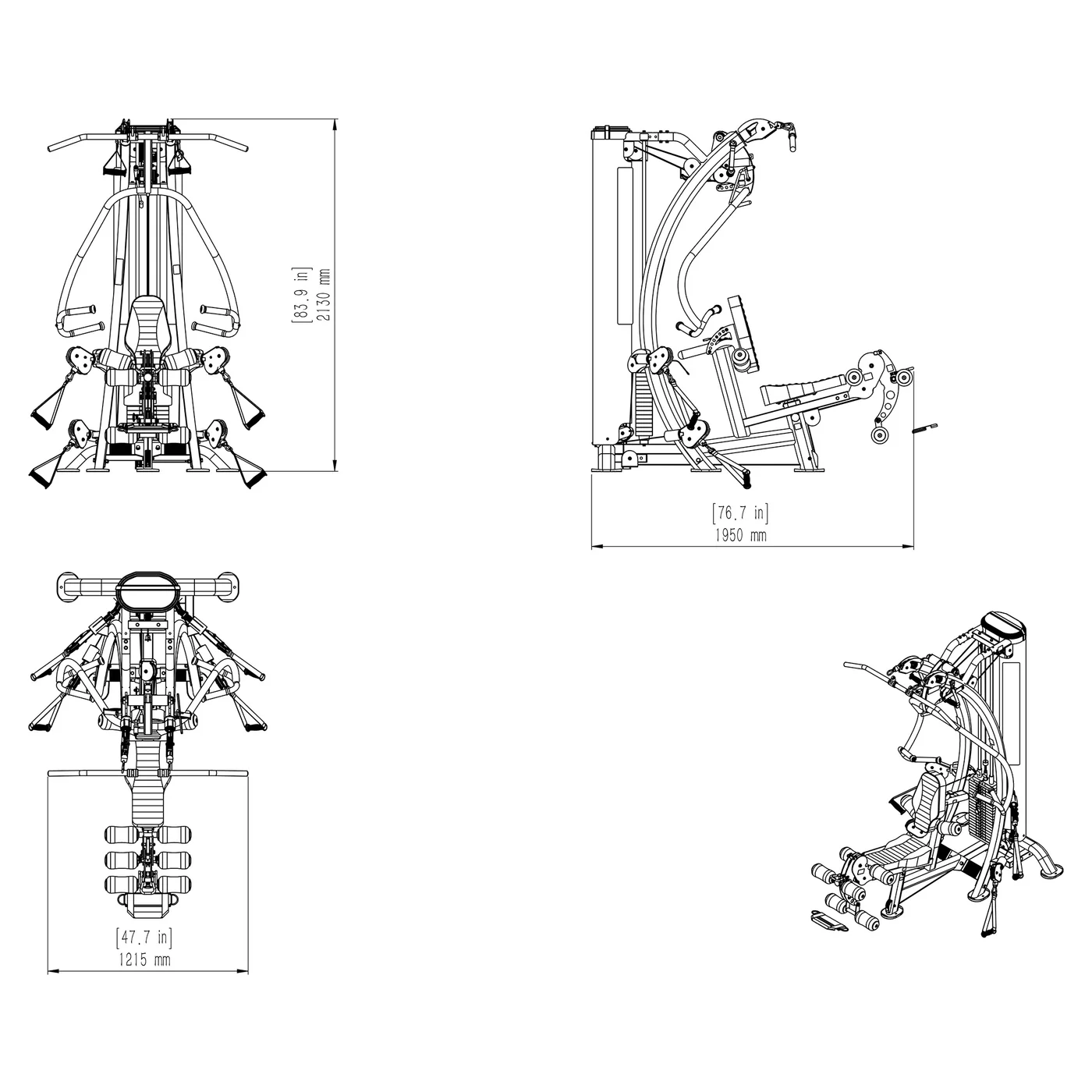 [83.9 in]
2130 mm

[76.7 in]
1950 mm

[47.7 in]
1215 mm