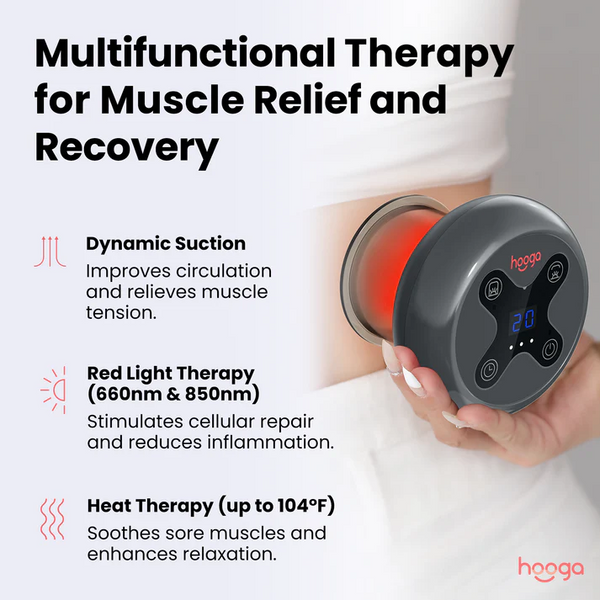 Multifunctional Therapy for Muscle Relief and Recovery

Dynamic Suction
Improves circulation and relieves muscle tension.

Red Light Therapy (660nm & 850nm)
Stimulates cellular repair and reduces inflammation.

Heat Therapy (up to 104°F)
Soothes sore muscles and enhances relaxation.

hooga

20

hooga