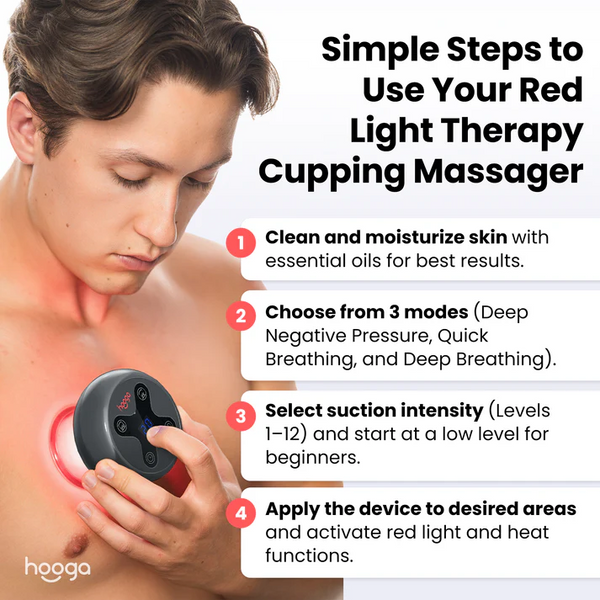 Simple Steps to Use Your Red Light Therapy Cupping Massager

1 Clean and moisturize skin with essential oils for best results.

2 Choose from 3 modes (Deep Negative Pressure, Quick Breathing, and Deep Breathing).

3 Select suction intensity (Levels 1–12) and start at a low level for beginners.

4 Apply the device to desired areas and activate red light and heat functions.

hooga

hooga