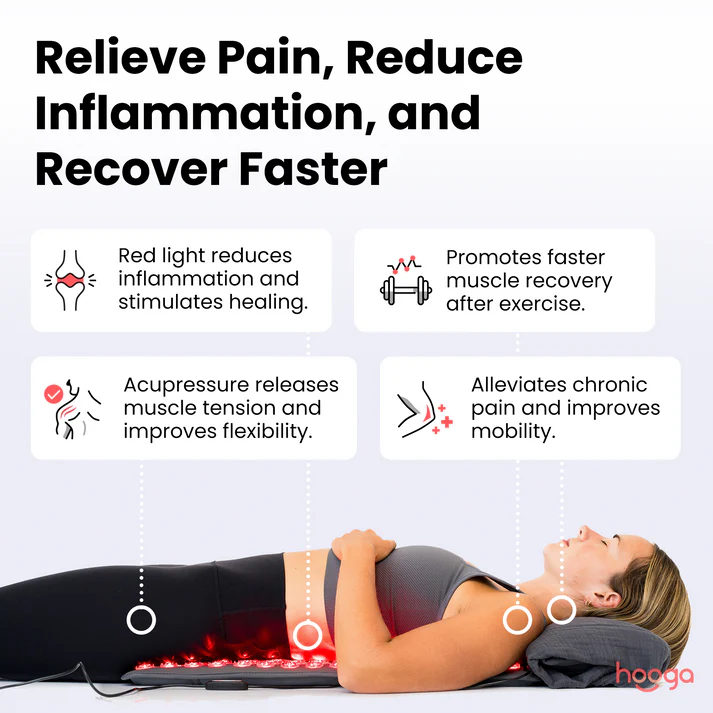 Relieve Pain, Reduce Inflammation, and Recover Faster

Red light reduces inflammation and stimulates healing.

Promotes faster muscle recovery after exercise.

Acupressure releases muscle tension and improves flexibility.

Alleviates chronic pain and improves mobility.

hooga