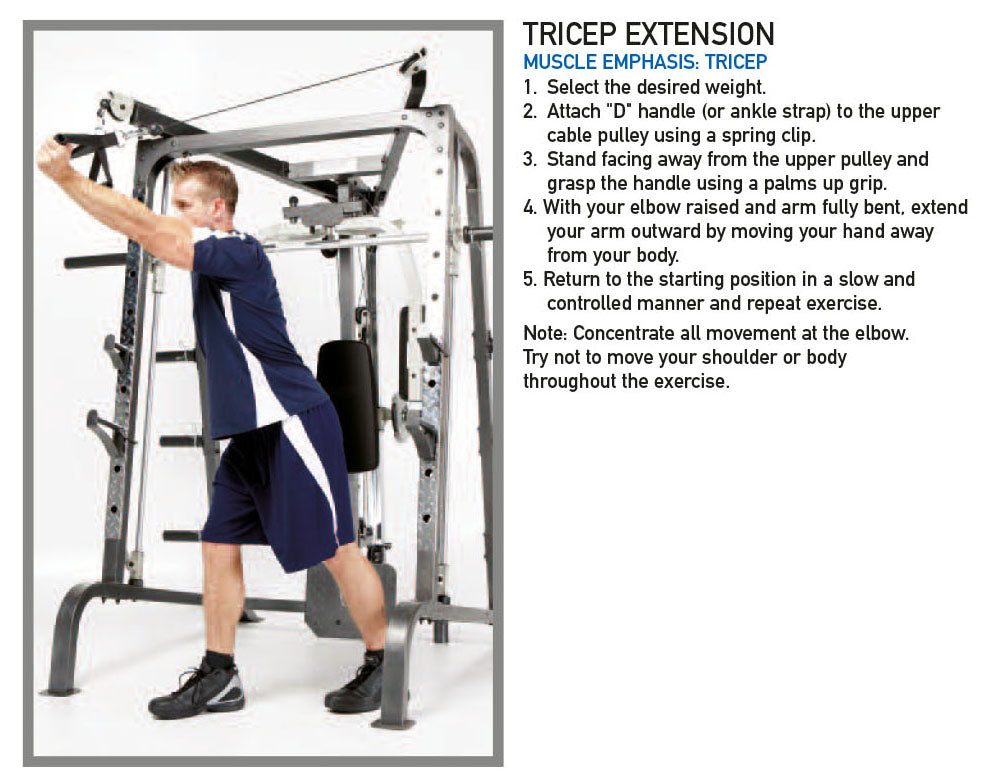 TRICEP EXTENSION
MUSCLE EMPHASIS: TRICEP

1. Select the desired weight.
2. Attach "D" handle (or ankle strap) to the upper cable pulley using a spring clip.
3. Stand facing away from the upper pulley and grasp the handle using a palms up grip.
4. With your elbow raised and arm fully bent, extend your arm outward by moving your hand away from your body.
5. Return to the starting position in a slow and controlled manner and repeat exercise.

Note: Concentrate all movement at the elbow. Try not to move your shoulder or body throughout the exercise.