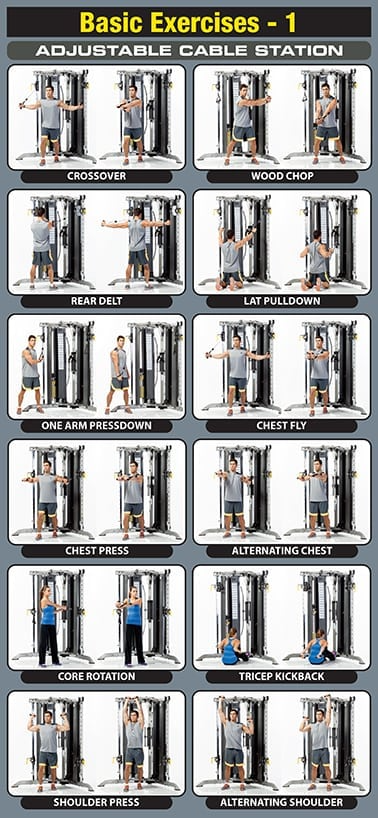 Basic Exercises - 1

ADJUSTABLE CABLE STATION

CROSSOVER

WOOD CHOP

REAR DELT

LAT PULLDOWN

ONE ARM PRESSDOWN

CHEST FLY

CHEST PRESS

ALTERNATING CHEST

CORE ROTATION

TRICEP KICKBACK

SHOULDER PRESS

ALTERNATING SHOULDER