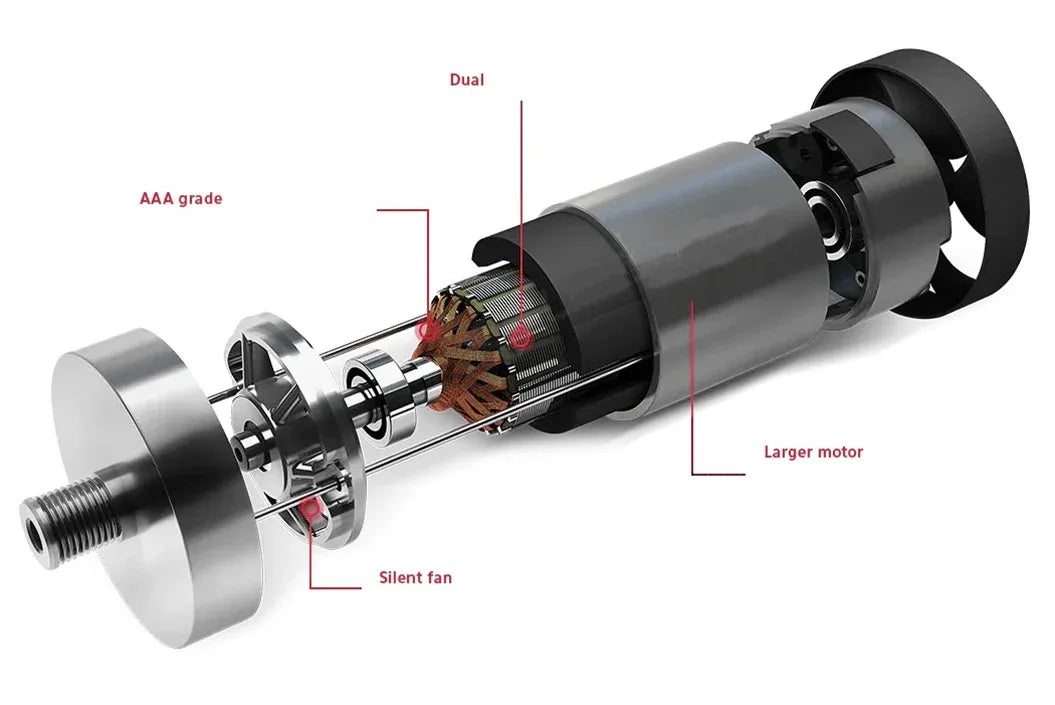 Dual

AAA grade

Larger motor

Silent fan