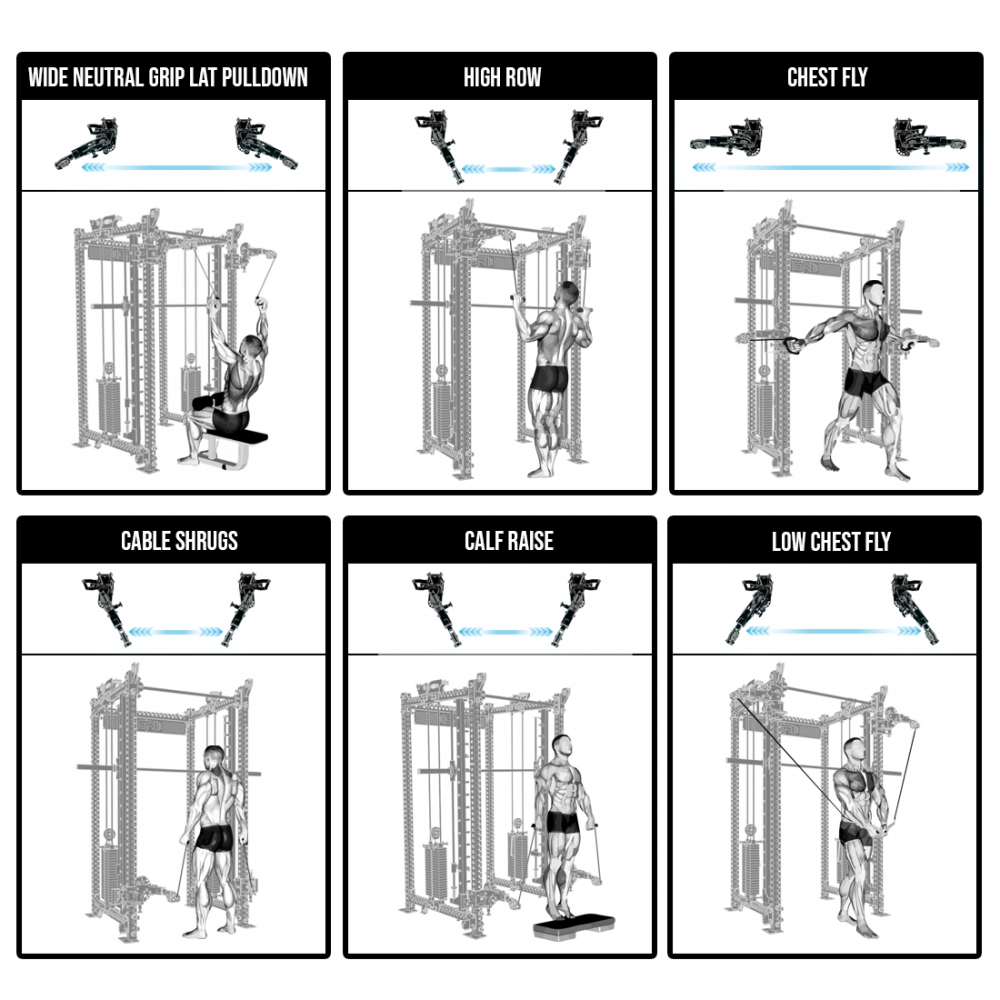 WIDE NEUTRAL GRIP LAT PULLDOWN

HIGH ROW

CHEST FLY

CABLE SHRUGS

CALF RAISE

LOW CHEST FLY