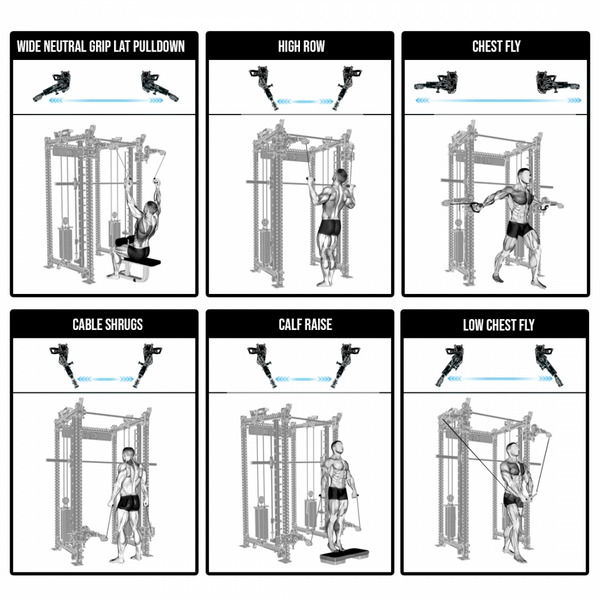 WIDE NEUTRAL GRIP LAT PULLDOWN

HIGH ROW

CHEST FLY

CABLE SHRUGS

CALF RAISE

LOW CHEST FLY