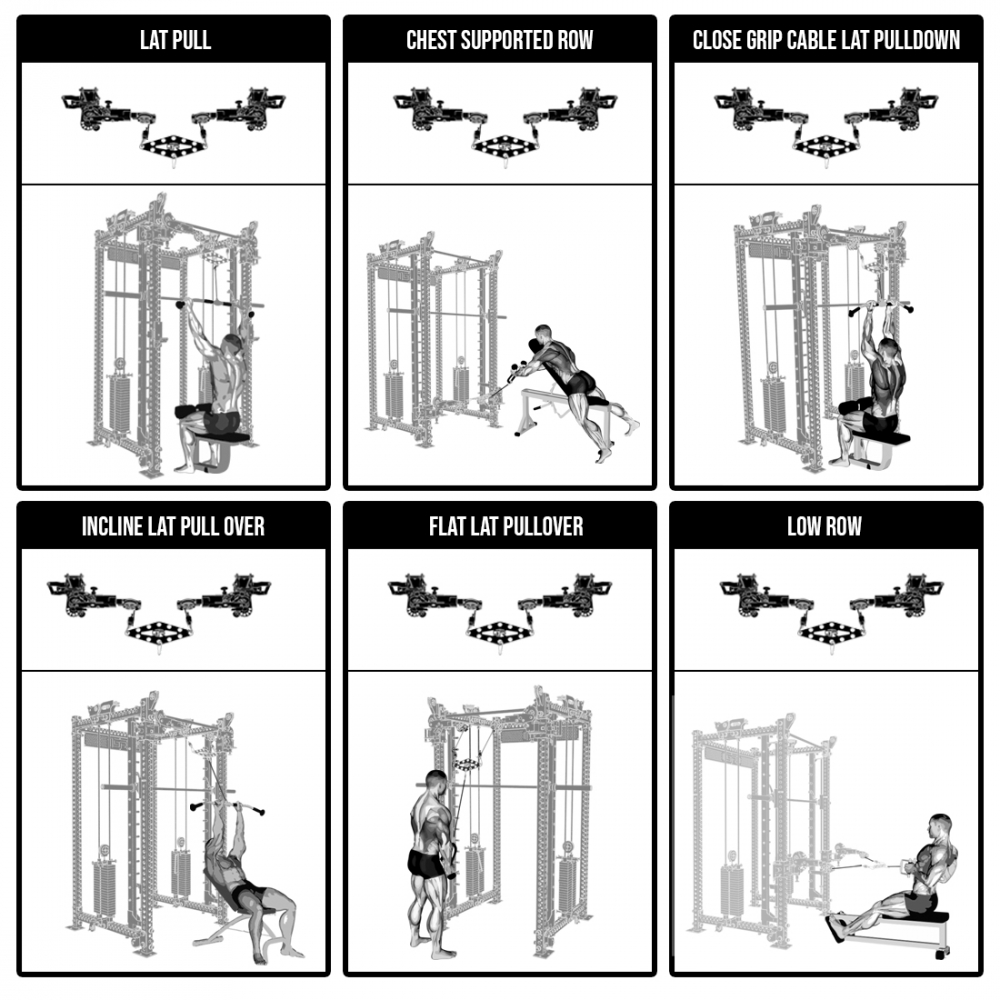 LAT PULL

CHEST SUPPORTED ROW

CLOSE GRIP CABLE LAT PULLDOWN

INCLINE LAT PULL OVER

FLAT LAT PULLOVER

LOW ROW