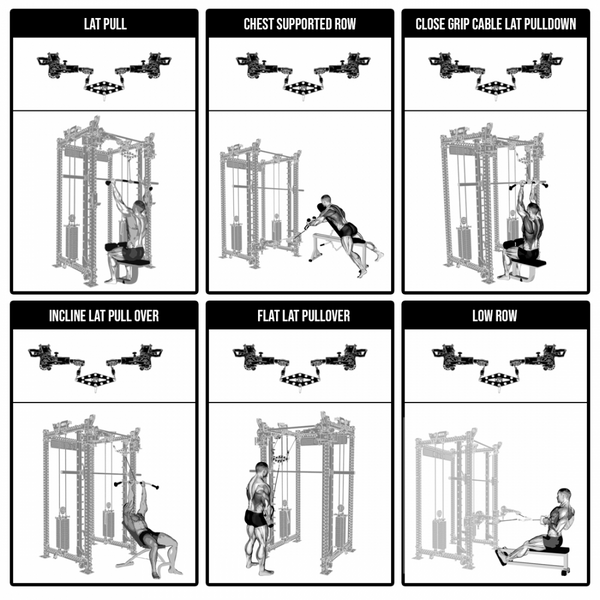 LAT PULL

CHEST SUPPORTED ROW

CLOSE GRIP CABLE LAT PULLDOWN

INCLINE LAT PULL OVER

FLAT LAT PULLOVER

LOW ROW