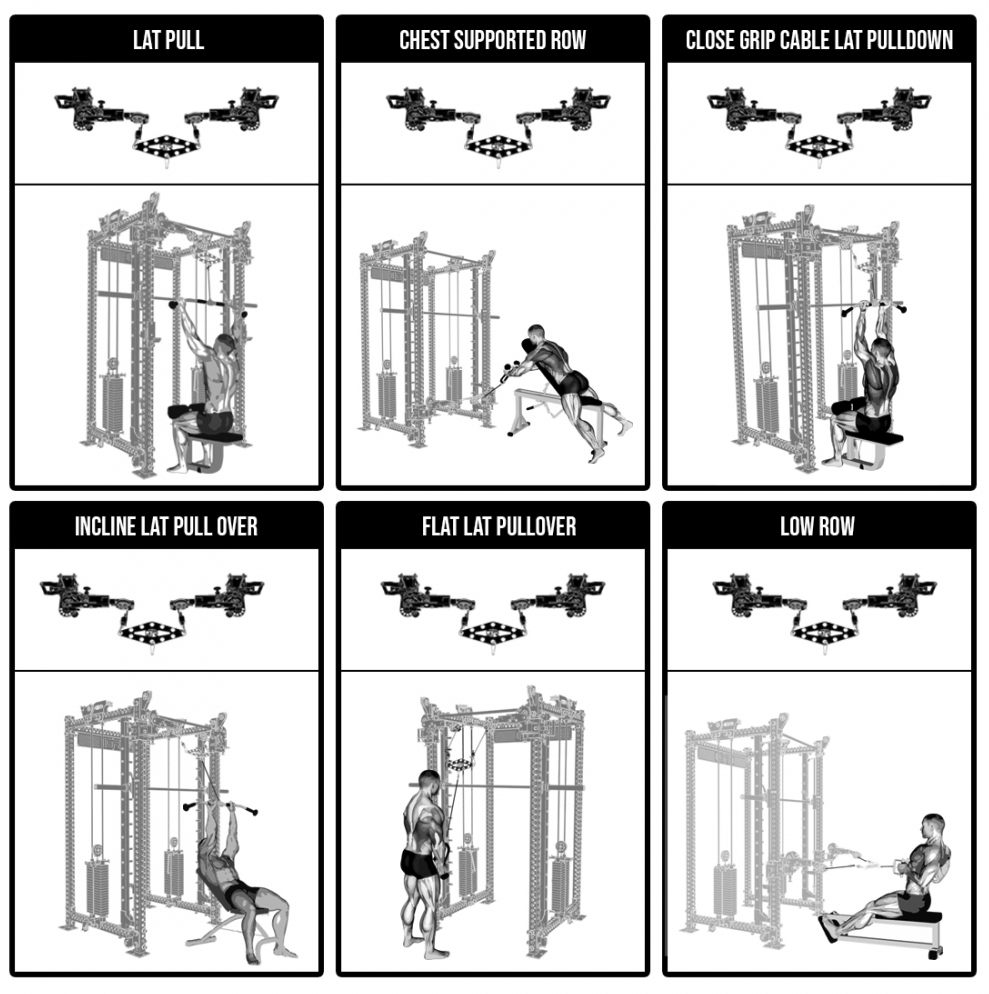 LAT PULL

CHEST SUPPORTED ROW

CLOSE GRIP CABLE LAT PULLDOWN

INCLINE LAT PULL OVER

FLAT LAT PULLOVER

LOW ROW