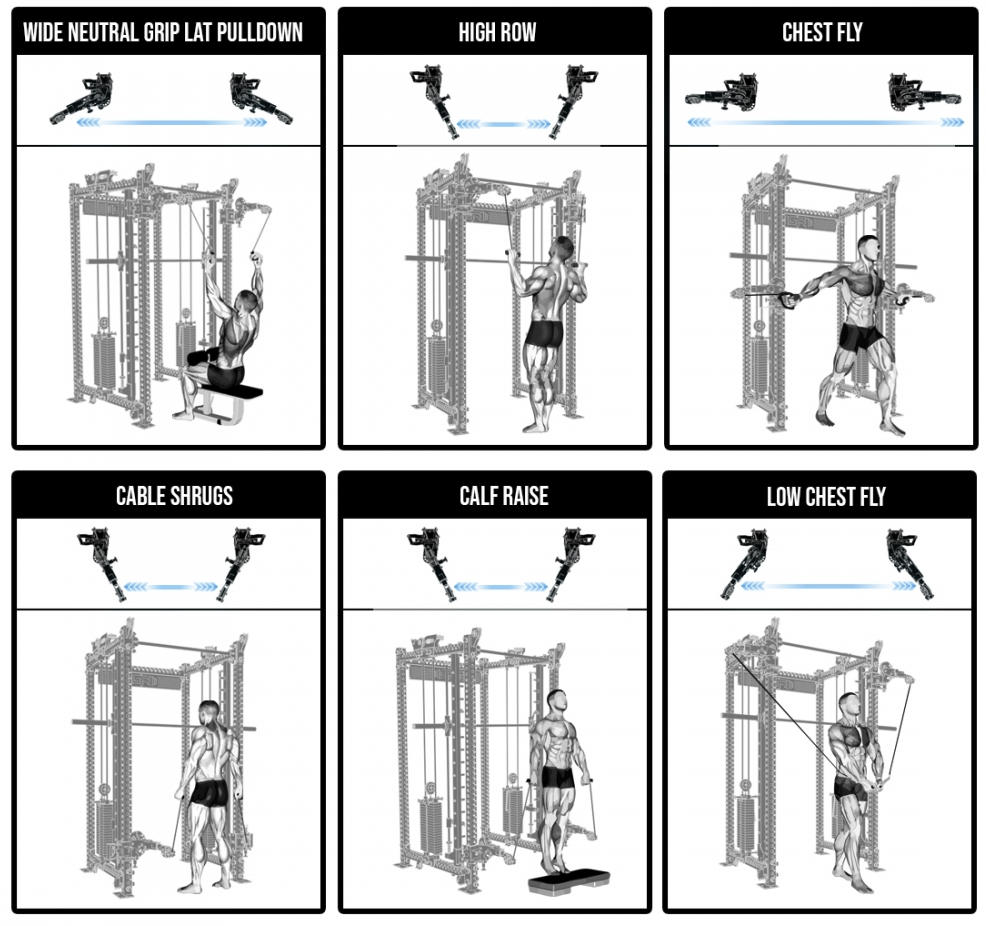 WIDE NEUTRAL GRIP LAT PULLDOWN

HIGH ROW

CHEST FLY

CABLE SHRUGS

CALF RAISE

LOW CHEST FLY