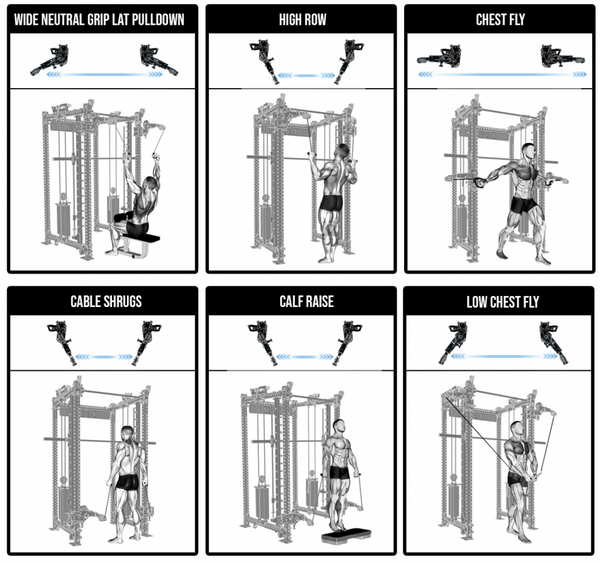 WIDE NEUTRAL GRIP LAT PULLDOWN

HIGH ROW

CHEST FLY

CABLE SHRUGS

CALF RAISE

LOW CHEST FLY