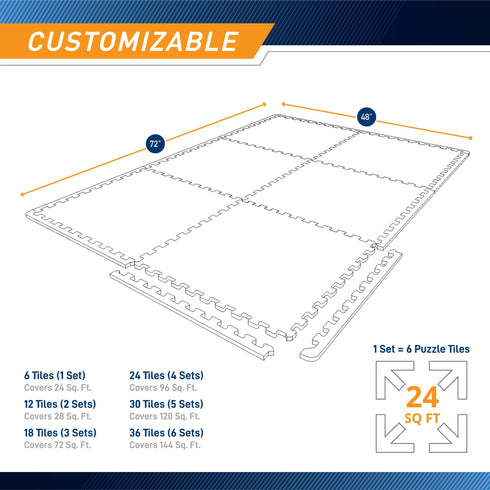 CUSTOMIZABLE

72"

48"

6 Tiles (1 Set)
Covers 24 Sq. Ft.

12 Tiles (2 Sets)
Covers 28 Sq. Ft.

18 Tiles (3 Sets)
Covers 72 Sq. Ft.

24 Tiles (4 Sets)
Covers 96 Sq. Ft.

30 Tiles (5 Sets)
Covers 120 Sq. Ft.

36 Tiles (6 Sets)
Covers 144 Sq. Ft.

1 Set = 6 Puzzle Tiles

24
SQ FT