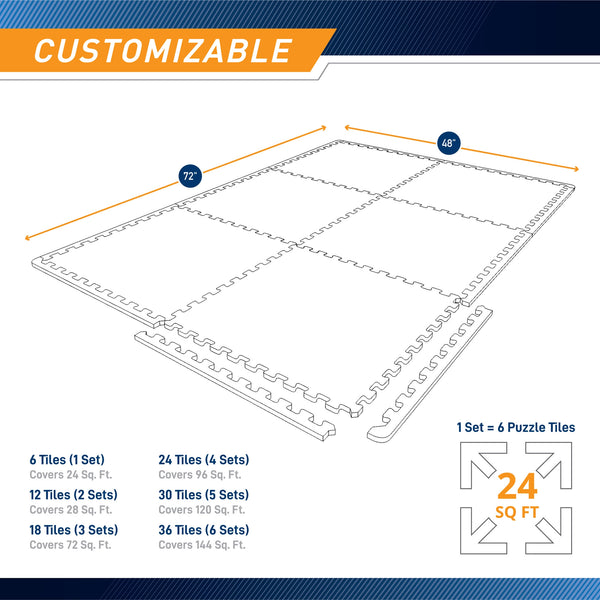 CUSTOMIZABLE

72"

48"

6 Tiles (1 Set)
Covers 24 Sq. Ft.

12 Tiles (2 Sets)
Covers 28 Sq. Ft.

18 Tiles (3 Sets)
Covers 72 Sq. Ft.

24 Tiles (4 Sets)
Covers 96 Sq. Ft.

30 Tiles (5 Sets)
Covers 120 Sq. Ft.

36 Tiles (6 Sets)
Covers 144 Sq. Ft.

1 Set = 6 Puzzle Tiles

24
SQ FT