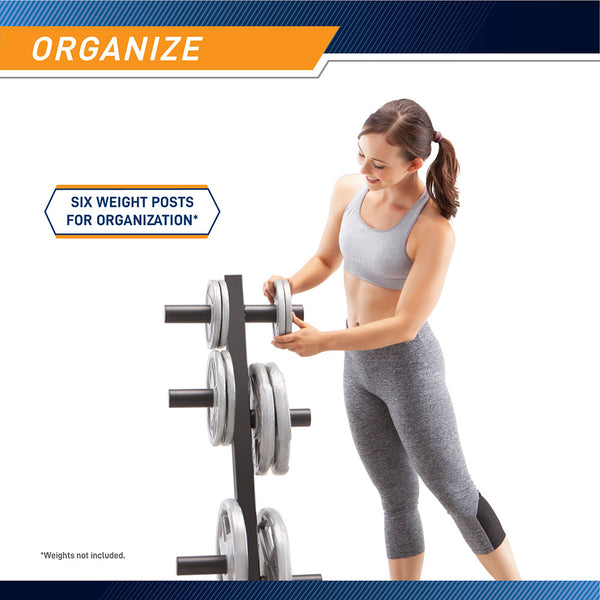 ORGANIZE

SIX WEIGHT POSTS FOR ORGANIZATION*

*Weights not included.